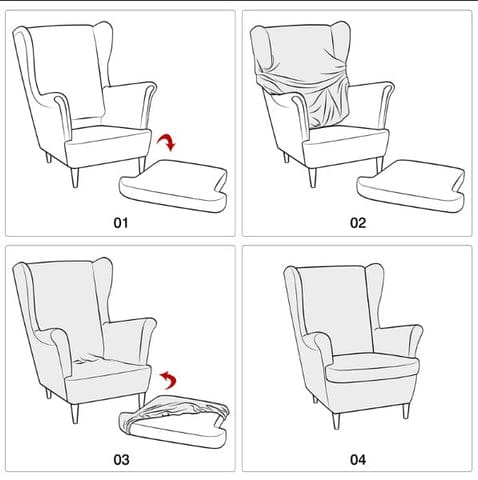 01

02

03

04